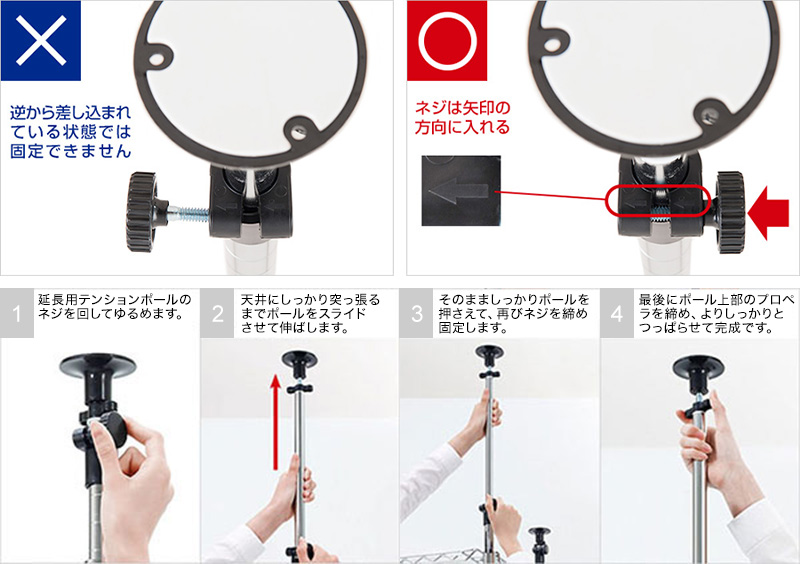 ×

逆から差し込まれている状態では固定できません

○

ネジは矢印の方向に入れる

1 延長用テンションポールのネジを回してゆるめます。

2 天井にしっかり突っ張るまでポールをスライドさせて伸ばします。

3 そのまましっかりポールを押さえて、再びネジを締め固定します。

4 最後にポール上部のプロペラを締め、よりしっかりとつっぱらせて完成です。